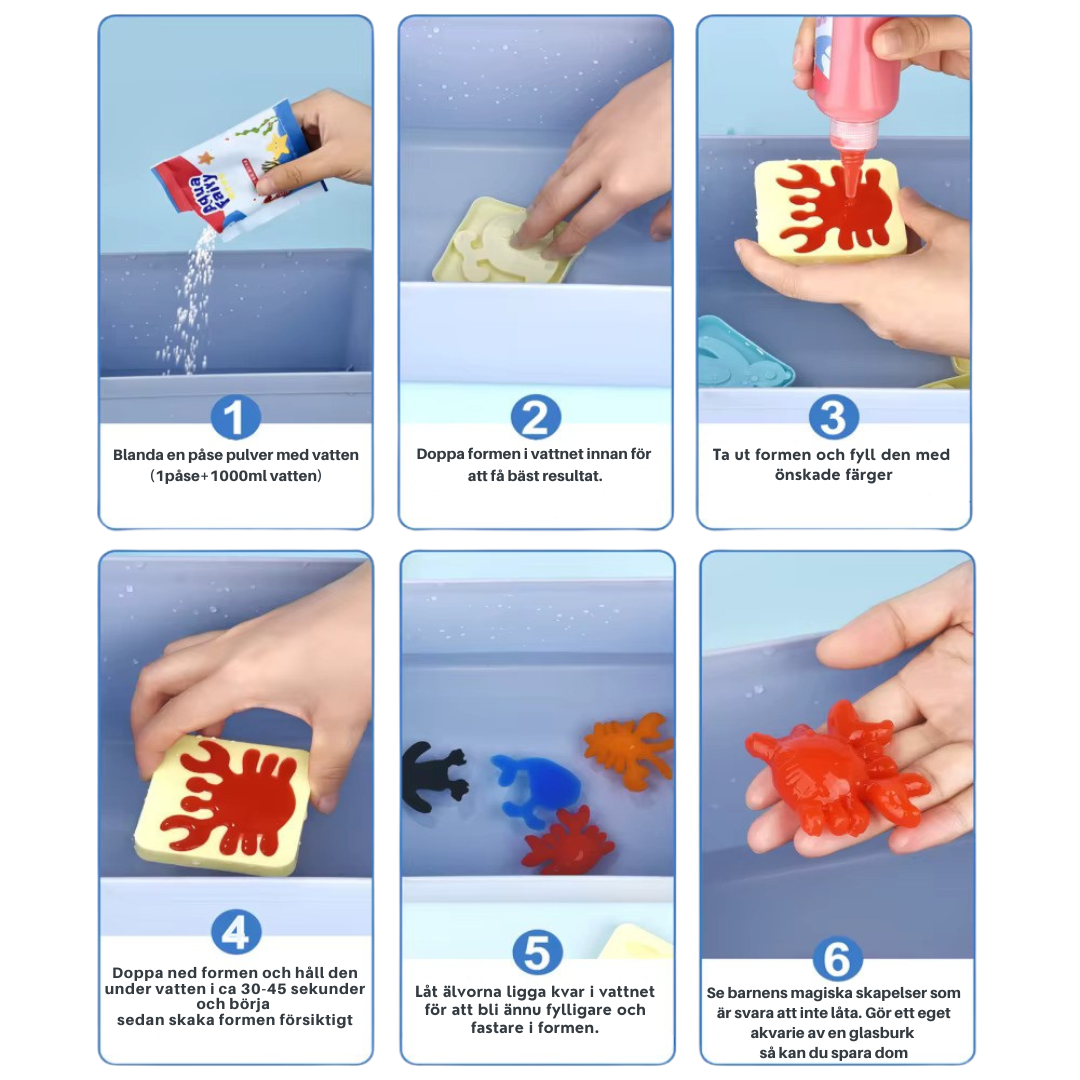 Aqua Fairy

1

Blanda en påse pulver med vatten (1påse+1000ml vatten)

2

Doppa formen i vattnet innan för att få bäst resultat.

3

Ta ut formen och fyll den med önskade färger

4

Doppa ned formen och håll den under vatten i ca 30-45 sekunder och börja sedan skaka formen försiktigt

5

Låt älvorna ligga kvar i vattnet för att bli ännu fylligare och fastare i formen.

6

Se barnens magiska skapelser som är svara att inte låta. Gör ett eget akvarie av en glasburk så kan du spara dom